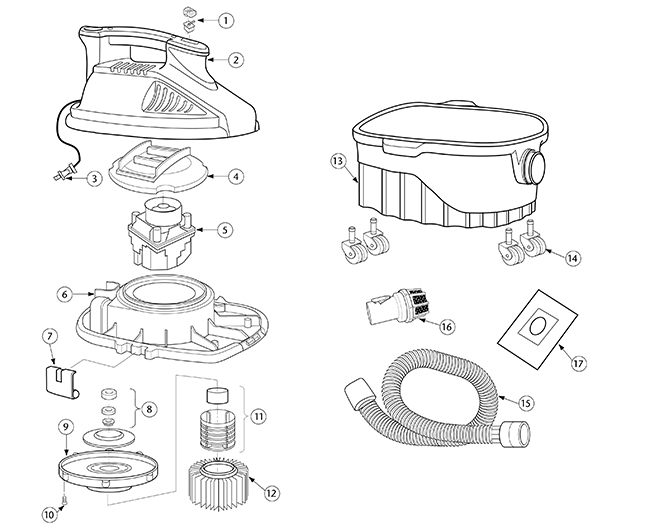 1
2
3
4
5
6
7
8
9
10
11
12
13
14
16
17
15